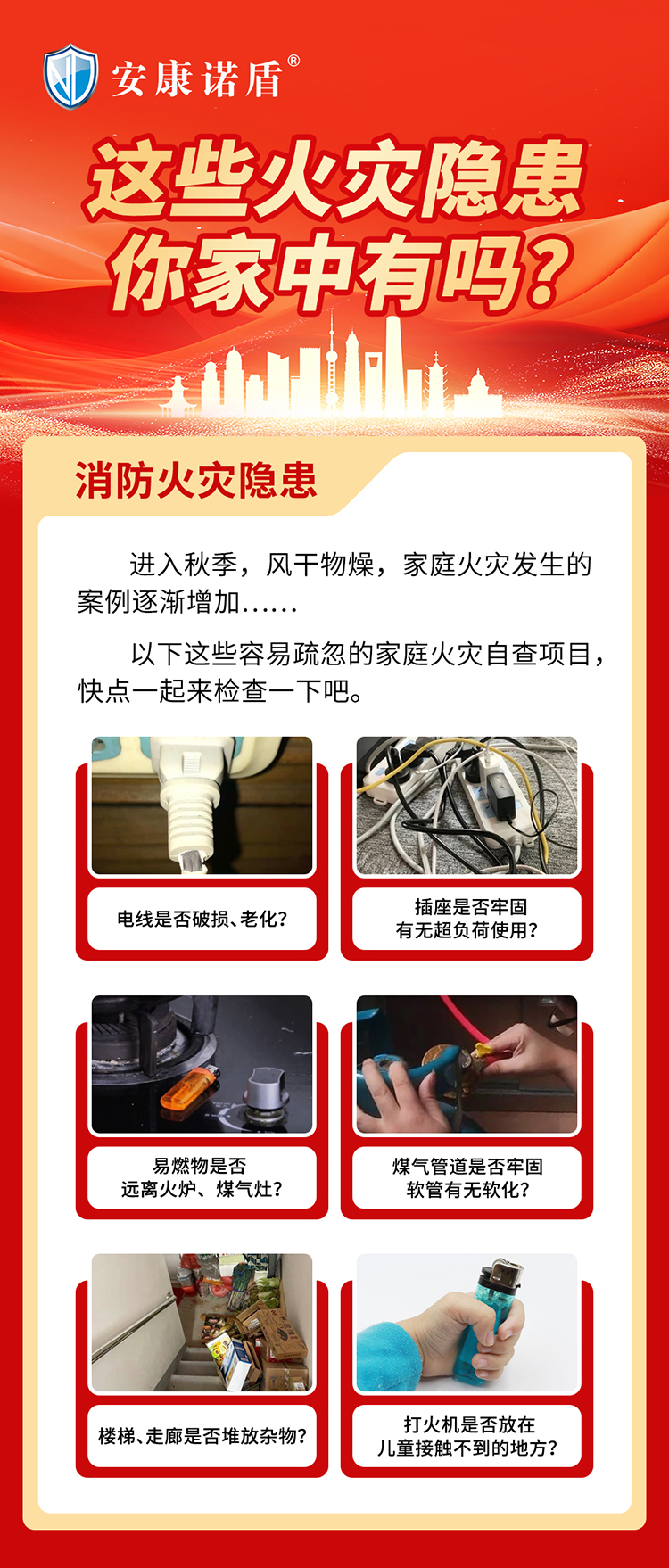 安康诺盾®

这些火灾隐患
你家中有吗？

消防火灾隐患

进入秋季，风干物燥，家庭火灾发生的案例逐渐增加……

以下这些容易疏忽的家庭火灾自查项目，快点一起来检查一下吧。

电线是否破损、老化？

插座是否牢固
有无超负荷使用？

易燃物是否
远离火炉、煤气灶？

煤气管道是否牢固
软管有无软化？

楼梯、走廊是否堆放杂物？

打火机是否放在
儿童接触不到的地方？